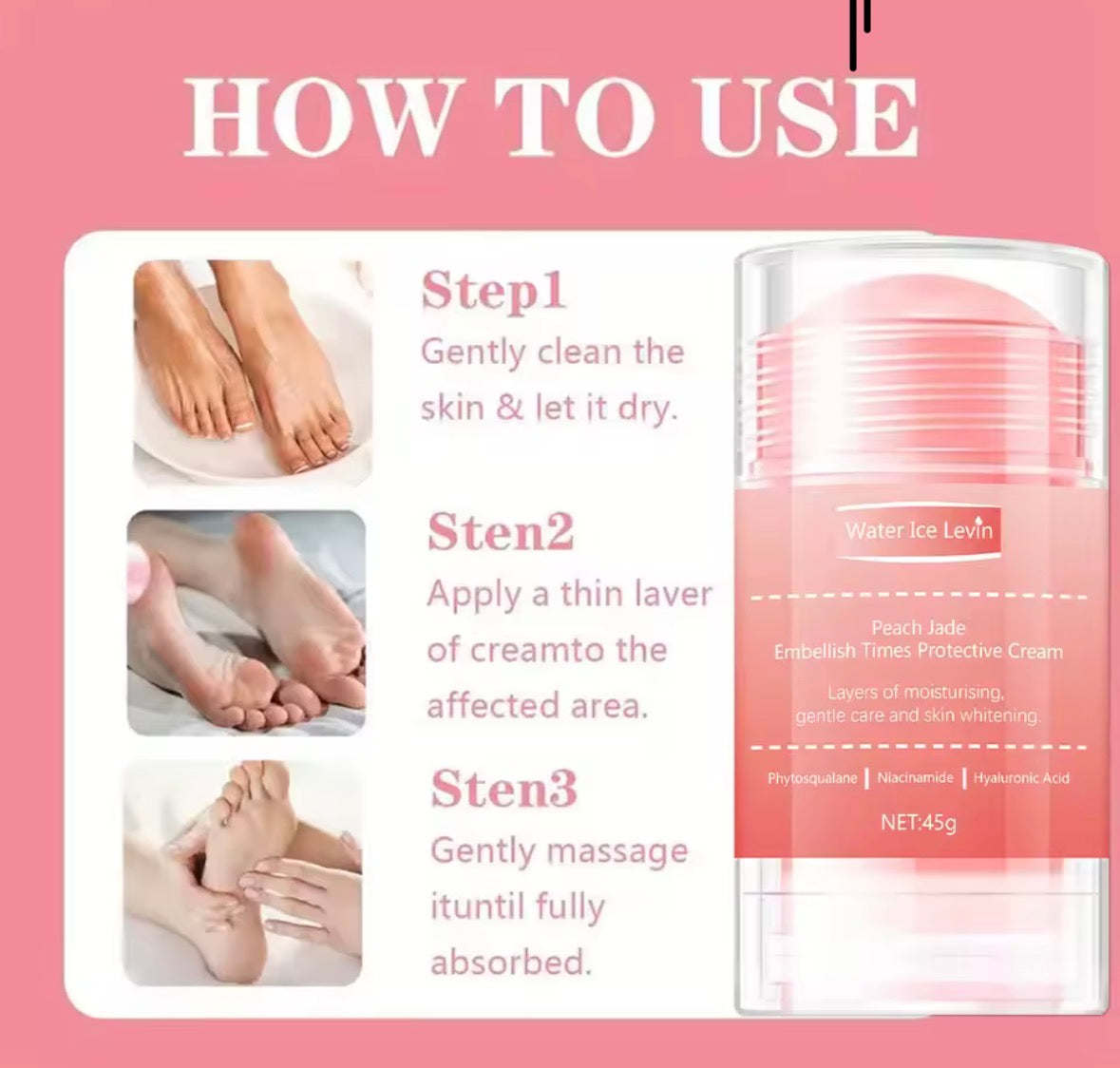 HOW TO USE

Step1
Gently clean the skin & let it dry.

Sten2
Apply a thin laver of creamto the affected area.

Sten3
Gently massage ituntil fully absorbed.

Water Ice Levin

Peach Jade
Embellish Times Protective Cream

Layers of moisturising, gentle care and skin whitening.

Phytosqualane | Niacinamide | Hyaluronic Acid

NET:45g